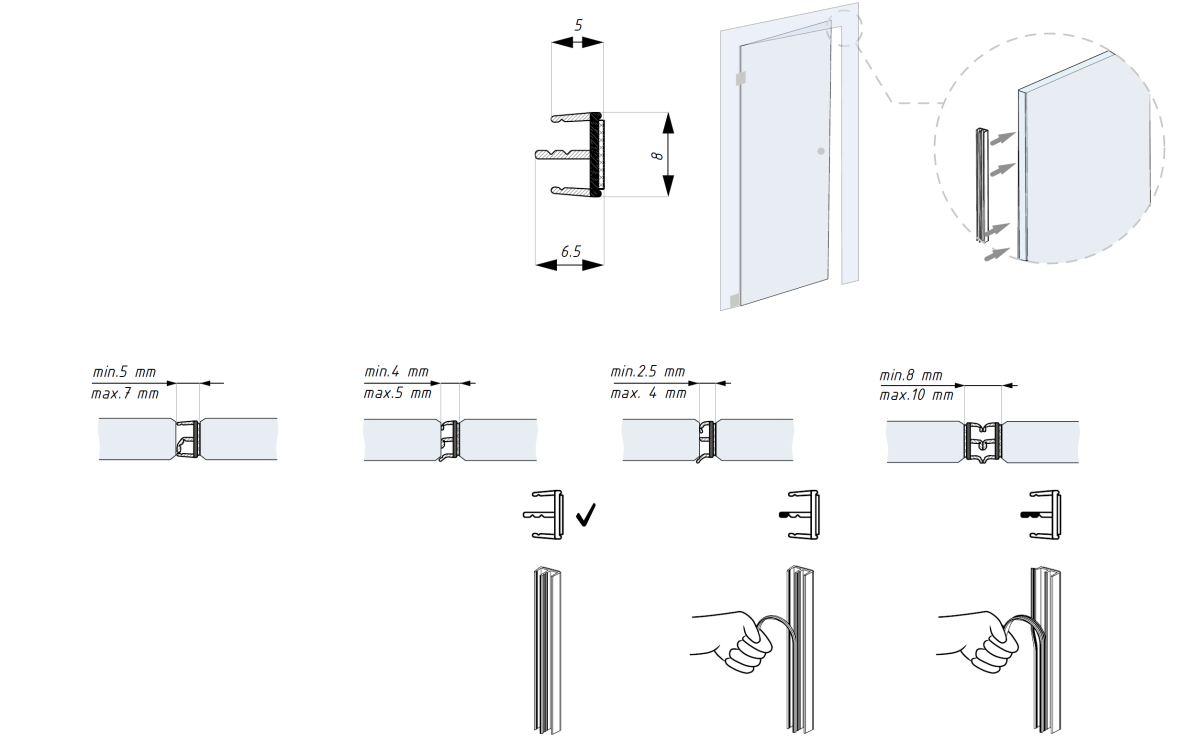 5

8

6.5

min.5 mm
max.7 mm

min.4 mm
max.5 mm

min.2.5 mm
max. 4 mm

min.8 mm
max.10 mm