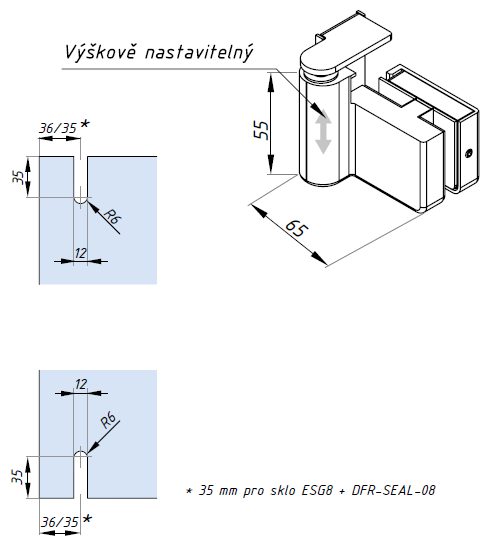 Výškově nastavitelný

55

65

36/35 *

35

R6

12

12

R6

35

36/35 *

* 35 mm pro sklo ESG8 + DFR-SEAL-08