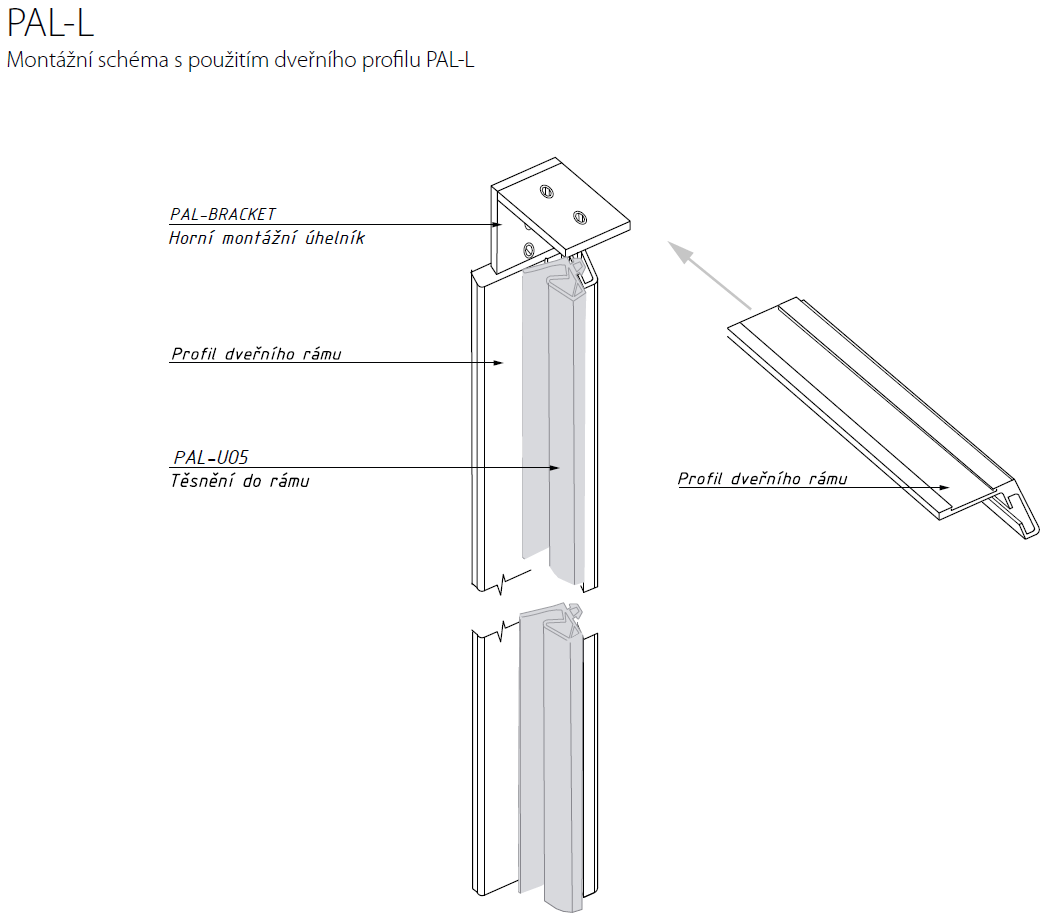 PAL-L
Montážní schéma s použitím dveřního profilu PAL-L

PAL-BRACKET
Horní montážní úhelník

Profil dveřního rámu

PAL-U05
Těsnění do rámu

Profil dveřního rámu