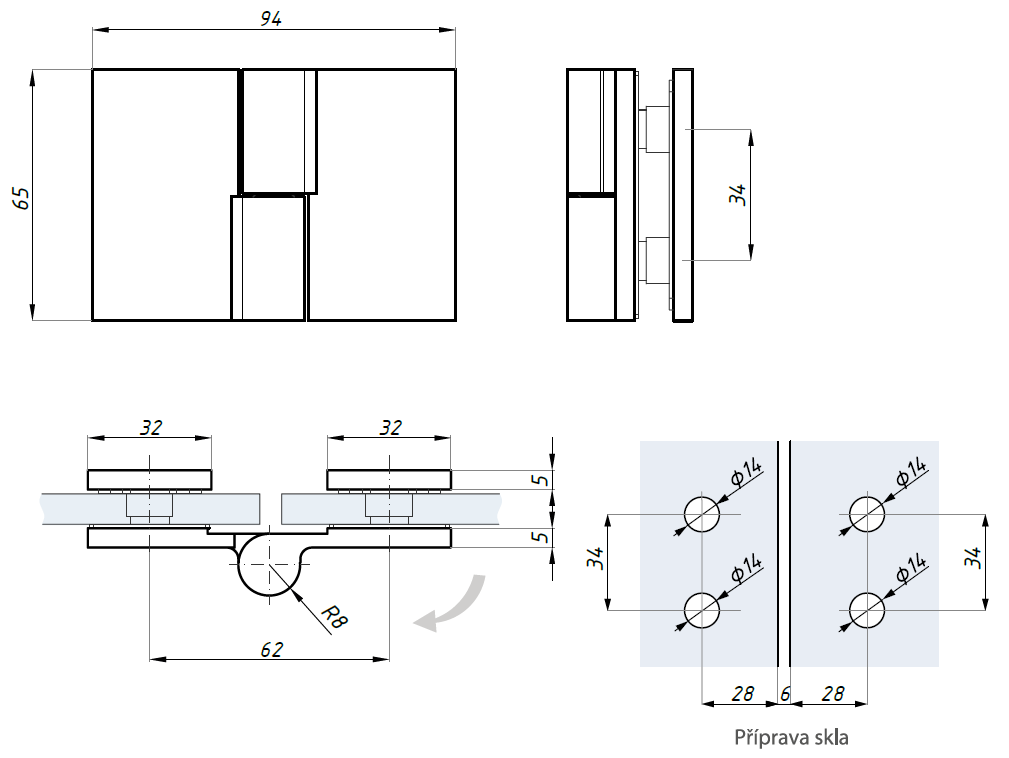 94

65

34

32

32

5

5

R8

62

$\phi 14$

$\phi 14$

$\phi 14$

$\phi 14$

34

34

28

6

28

Příprava skla