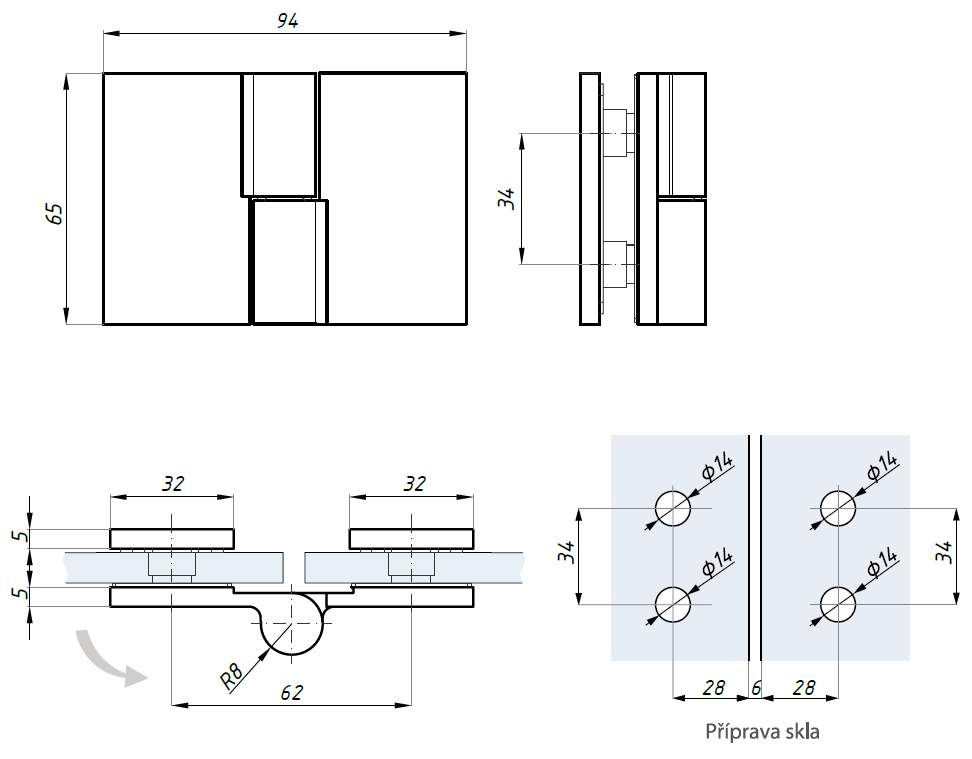 94
65
34
32
32
5
5
R8
62
$\phi 14$
$\phi 14$
$\phi 14$
$\phi 14$
34
34
28
6
28
Příprava skla