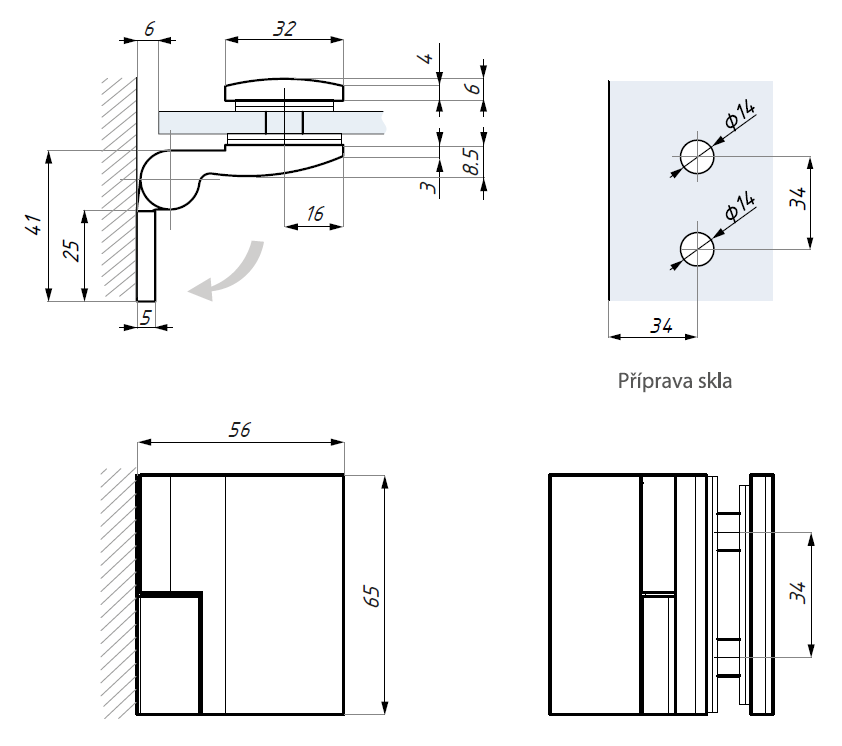 6
32
4
6
8.5
3
16
41
25
5
$\phi 14$
$\phi 14$
34
34
Příprava skla
56
65
34