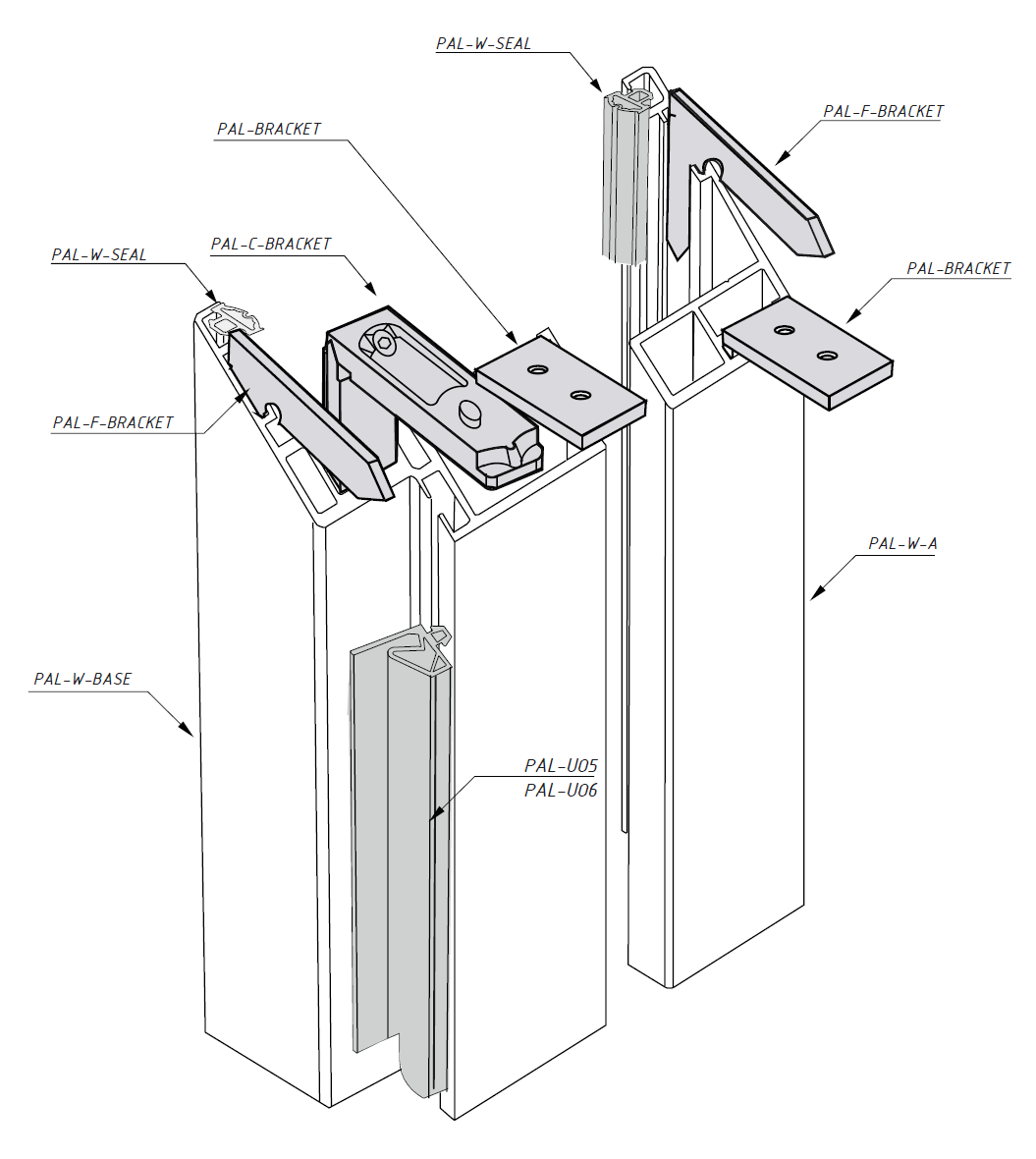 PAL-W-SEAL
PAL-F-BRACKET
PAL-BRACKET
PAL-C-BRACKET
PAL-W-SEAL
PAL-BRACKET
PAL-F-BRACKET
PAL-W-A
PAL-W-BASE
PAL-U05
PAL-U06