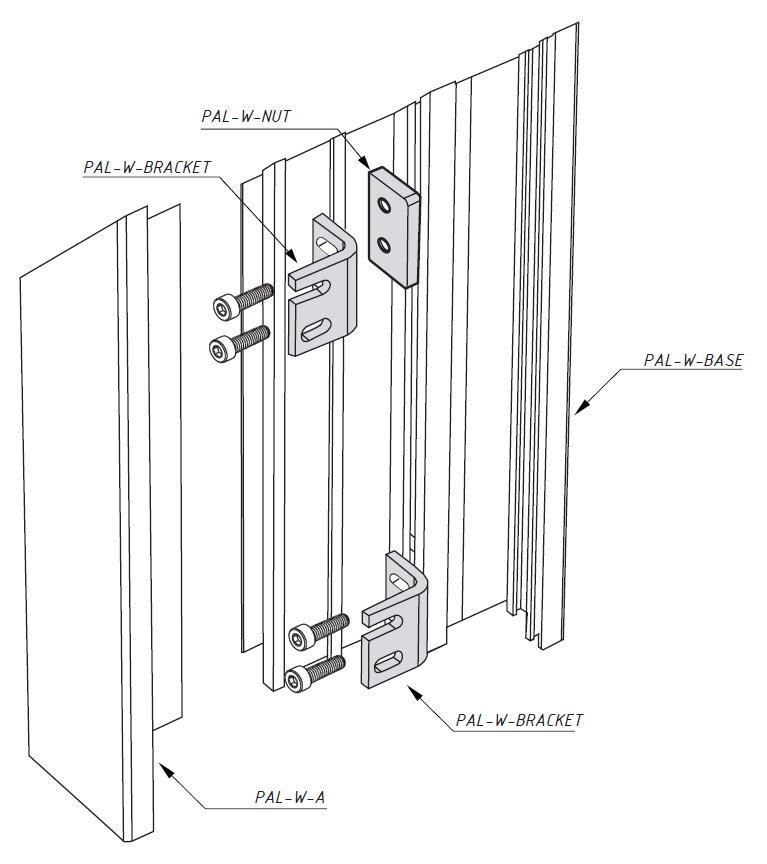 PAL-W-NUT

PAL-W-BRACKET

PAL-W-BASE

PAL-W-BRACKET

PAL-W-A