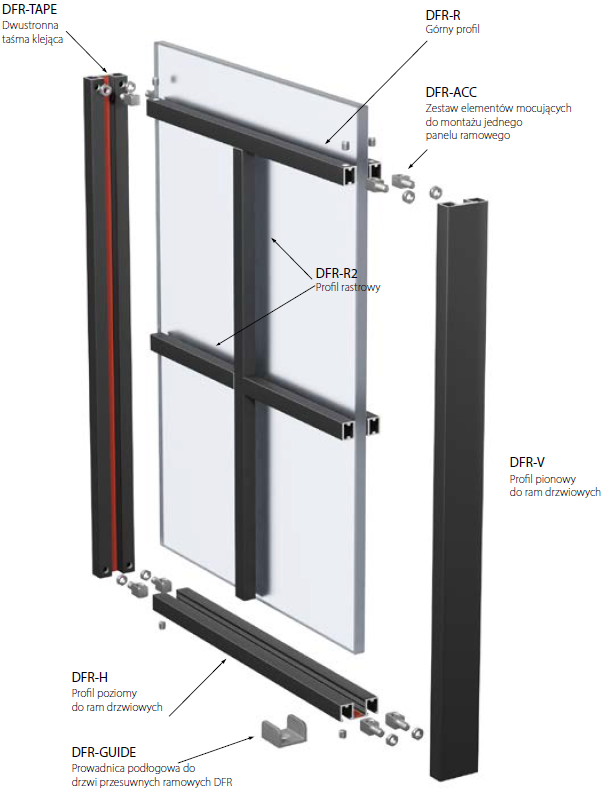 DFR-TAPE
Dwustronna taśma klejąca

DFR-R
Górny profil

DFR-ACC
Zestaw elementów mocujących do montażu jednego panelu ramowego

DFR-R2
Profil rastrowy

DFR-V
Profil pionowy do ram drzwiowych

DFR-H
Profil poziomy do ram drzwiowych

DFR-GUIDE
Prowadnica podłogowa do drzwi przesuwnych ramowych DFR